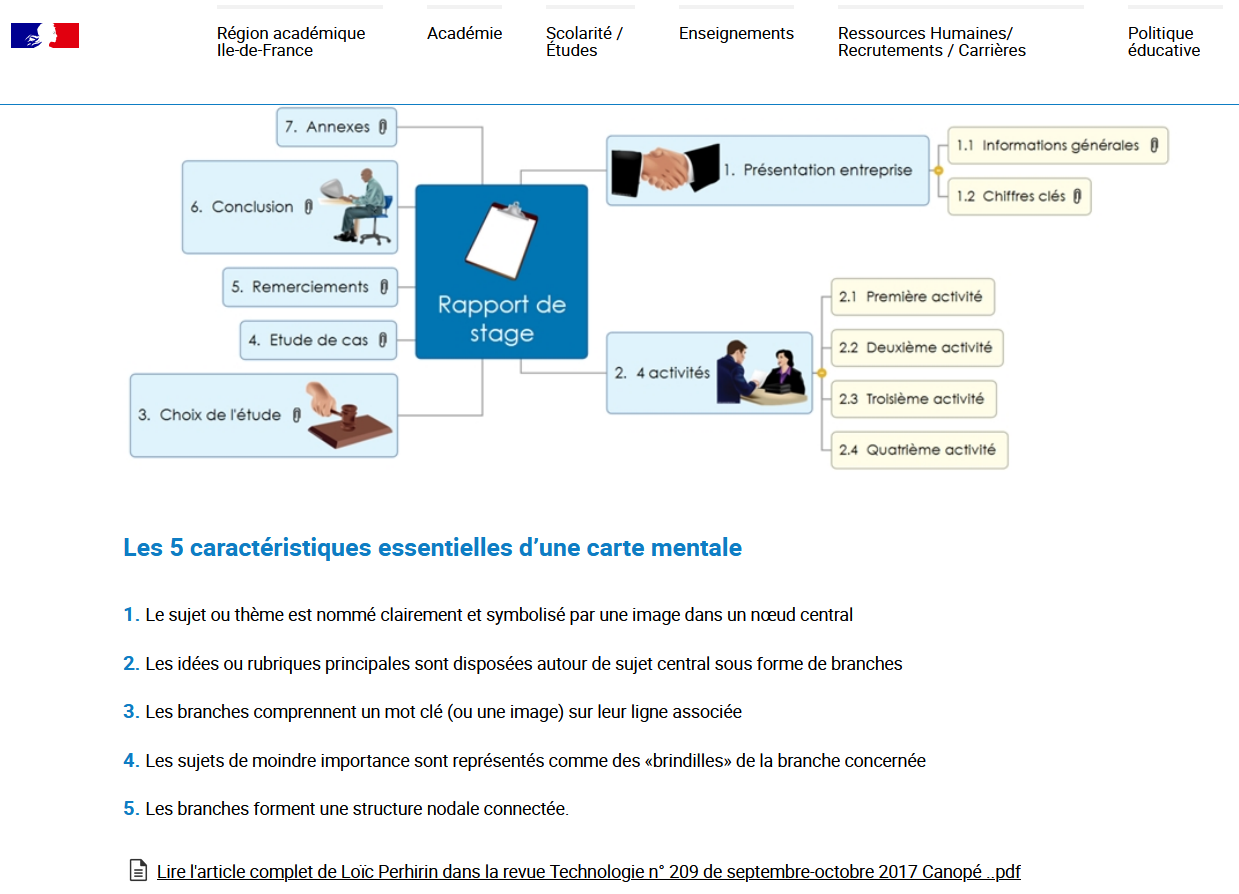 Région académique Ile-de-France

Académie

Scolarité / Études

Enseignements

Ressources Humaines/ Recrutements / Carrières

Politique éducative

Rapport de stage

1. Présentation entreprise

1.1 Informations générales

1.2 Chiffres clés

2. 4 activités

2.1 Première activité

2.2 Deuxième activité

2.3 Troisième activité

2.4 Quatrième activité

3. Choix de l'étude

4. Etude de cas

5. Remerciements

6. Conclusion

7. Annexes

Les 5 caractéristiques essentielles d'une carte mentale

1. Le sujet ou thème est nommé clairement et symbolisé par une image dans un nœud central

2. Les idées ou rubriques principales sont disposées autour de sujet central sous forme de branches

3. Les branches comprennent un mot clé (ou une image) sur leur ligne associée

4. Les sujets de moindre importance sont représentés comme des «brindilles» de la branche concernée

5. Les branches forment une structure nodale connectée.

Lire l'article complet de Loïc Perhirin dans la revue Technologie n° 209 de septembre-octobre 2017 Canopé ..pdf